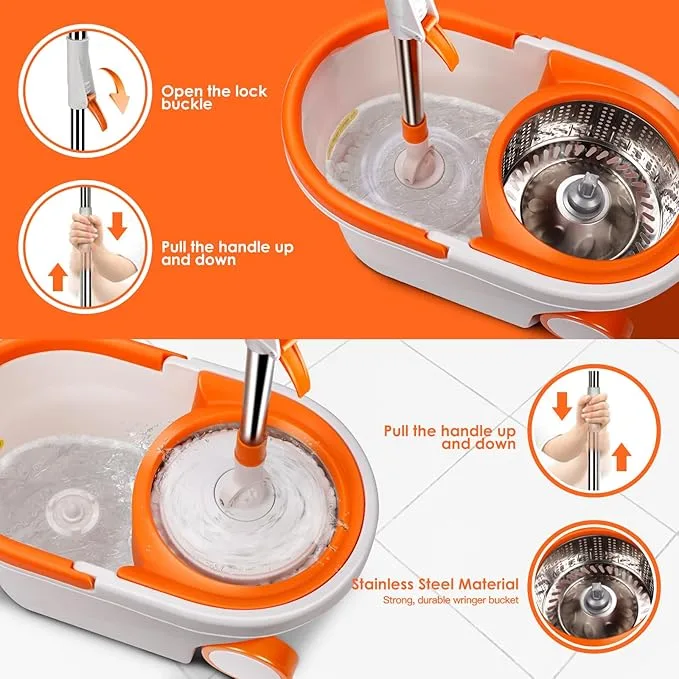 Open the lock buckle

Pull the handle up and down

Pull the handle up and down

Stainless Steel Material

Strong, durable wringer bucket